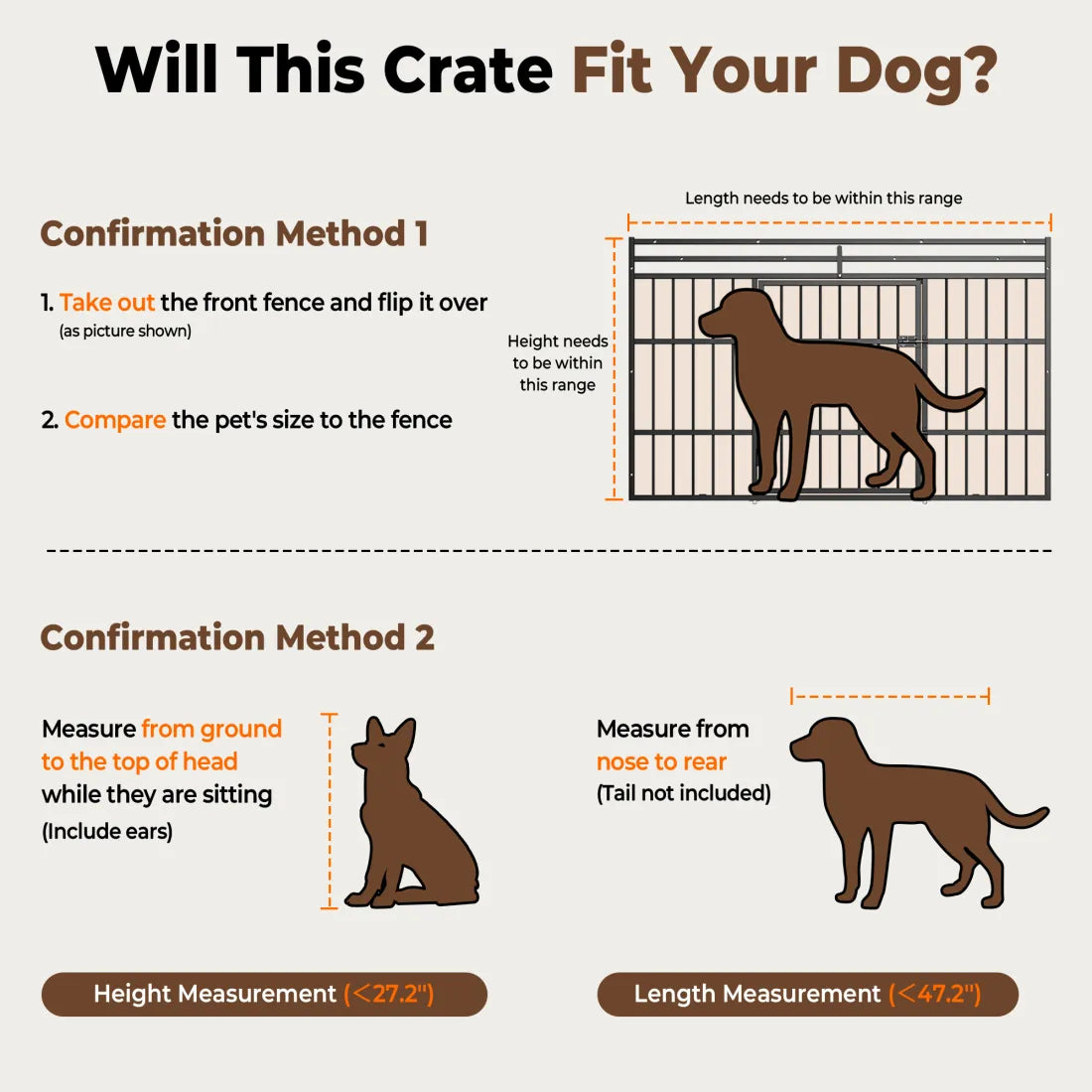 Will This Crate Fit Your Dog?

Confirmation Method 1

1. Take out the front fence and flip it over
(as picture shown)

2. Compare the pet's size to the fence

Length needs to be within this range

Height needs to be within this range

Confirmation Method 2

Measure from ground to the top of head while they are sitting
(Include ears)

Measure from nose to rear
(Tail not included)

Height Measurement (<27.2")

Length Measurement (<47.2")