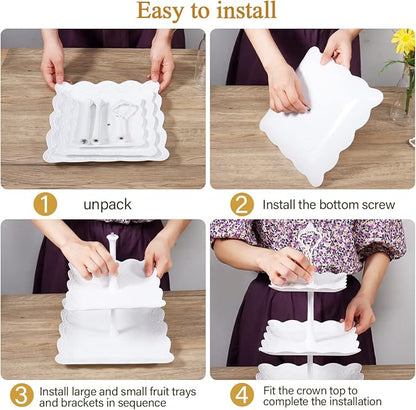 Easy to install

1 unpack

2 Install the bottom screw

3 Install large and small fruit trays and brackets in sequence

4 Fit the crown top to complete the installation